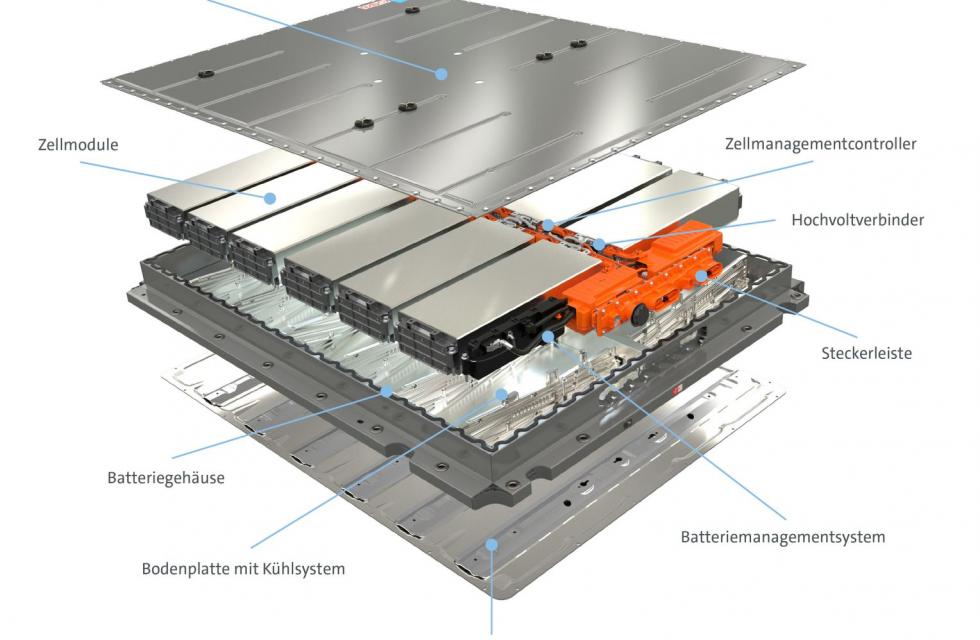 Zellmodule

Zellmanagementcontroller

Hochvoltverbinder

Steckerleiste

Batteriegehäuse

Batteriemanagementsystem

Bodenplatte mit Kühlsystem