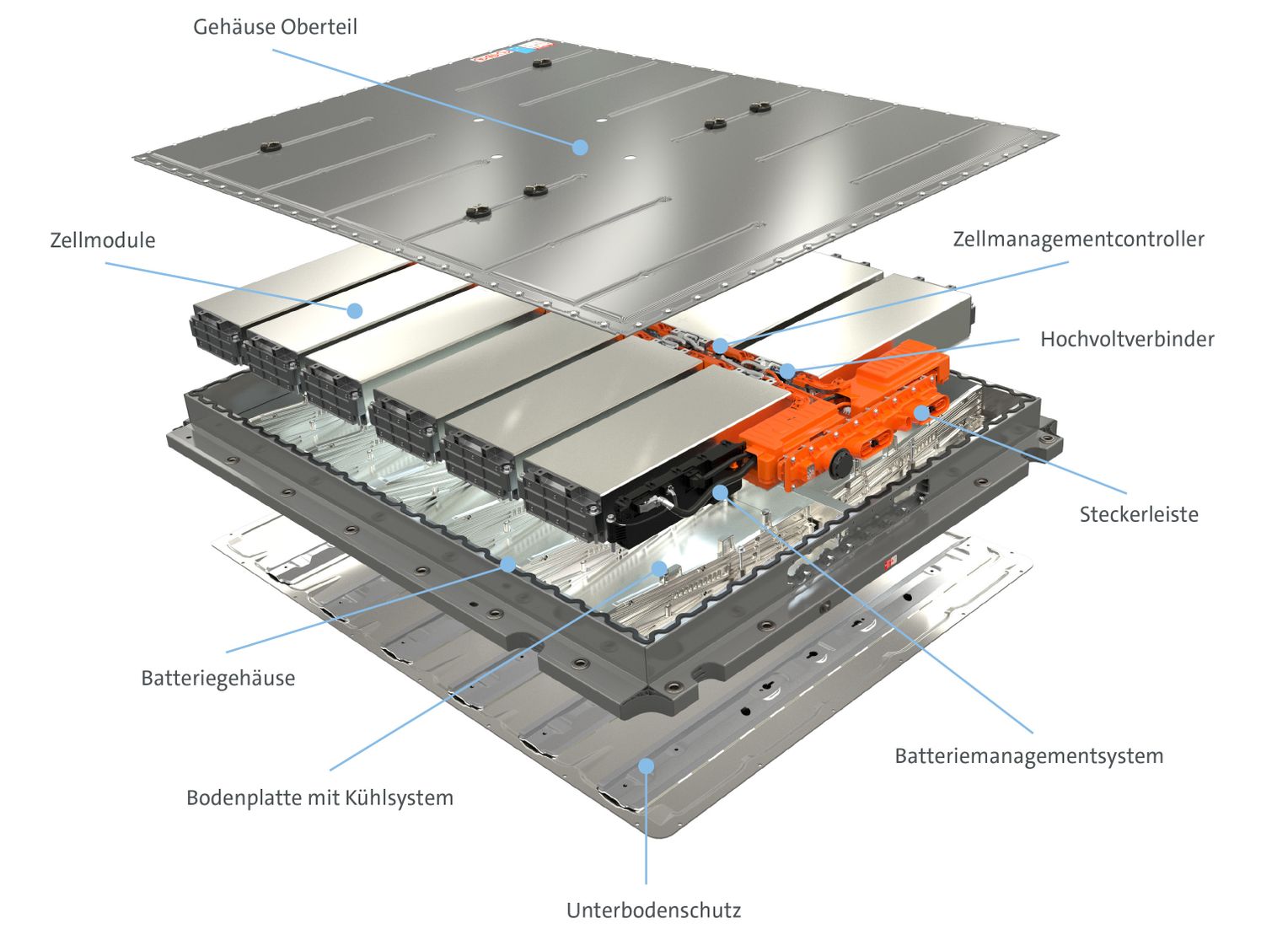 Gehäuse Oberteil

Zellmodule

Zellmanagementcontroller

Hochvoltverbinder

Steckerleiste

Batteriegehäuse

Batteriemanagementsystem

Bodenplatte mit Kühlsystem

Unterbodenschutz